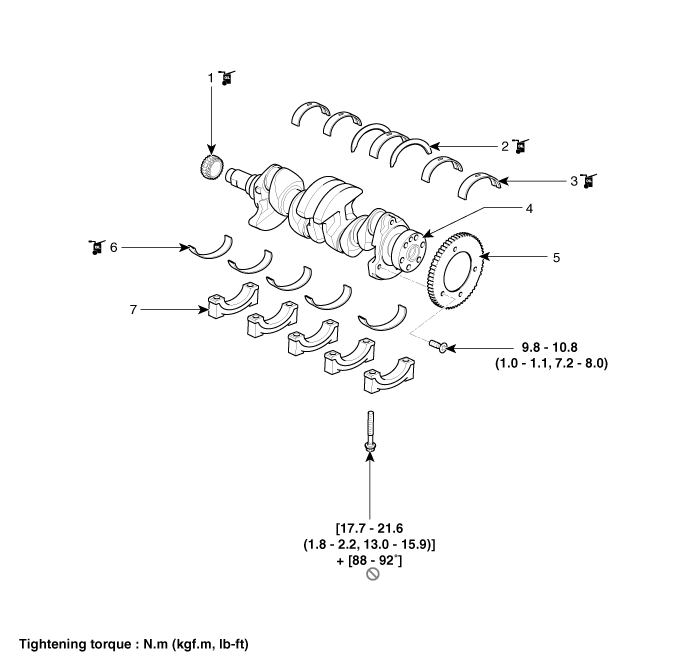 1

2

3

4

5

6

7

9.8 - 10.8
(1.0 - 1.1, 7.2 - 8.0)

[17.7 - 21.6
(1.8 - 2.2, 13.0 - 15.9)]
+ [88 - 92°]

Tightening torque : N.m (kgf.m, lb-ft)