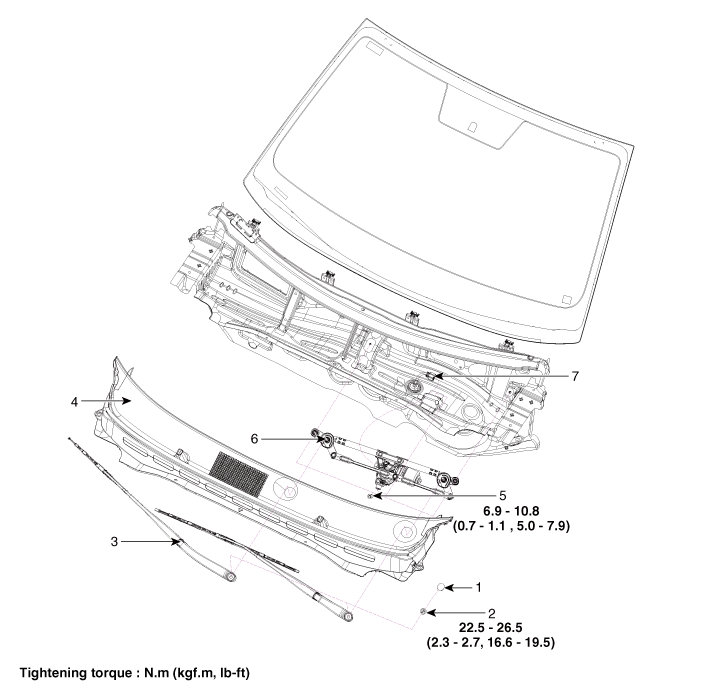 7

4

6

5
6.9 - 10.8
(0.7 - 1.1 , 5.0 - 7.9)

3

1

2
22.5 - 26.5
(2.3 - 2.7, 16.6 - 19.5)

Tightening torque : N.m (kgf.m, lb-ft)