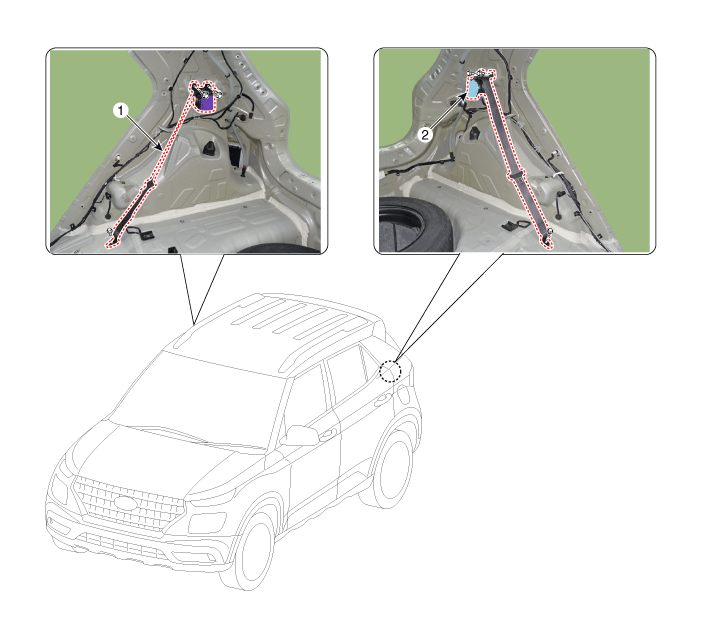 1

2