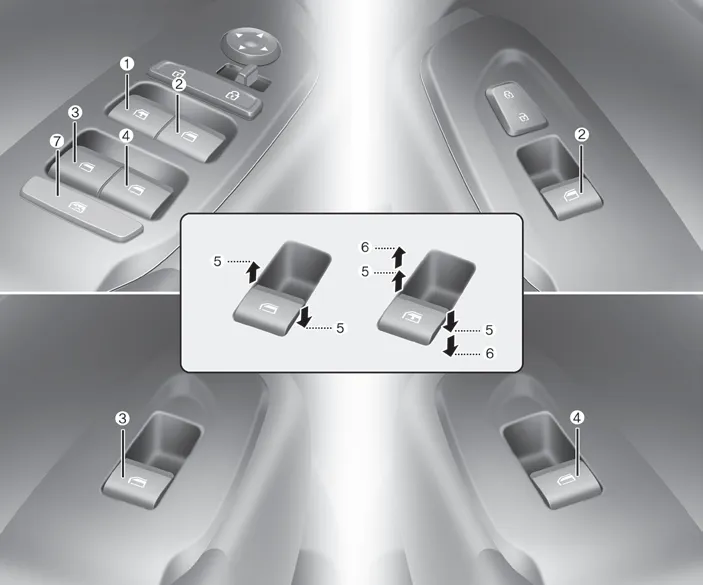 1
2
3
4
7
2
5
5
6
5
5
6
3
4